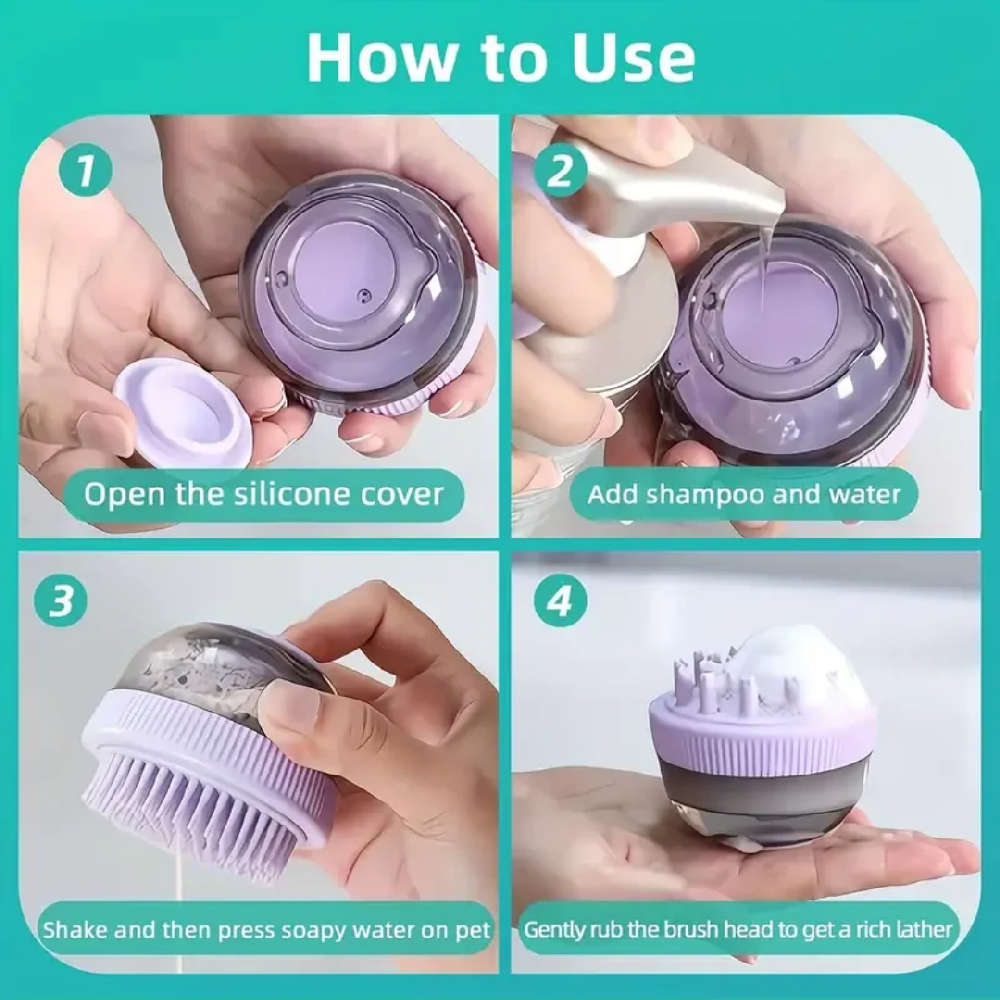 How to Use

1

Open the silicone cover

2

Add shampoo and water

3

Shake and then press soapy water on pet

4

Gently rub the brush head to get a rich lather